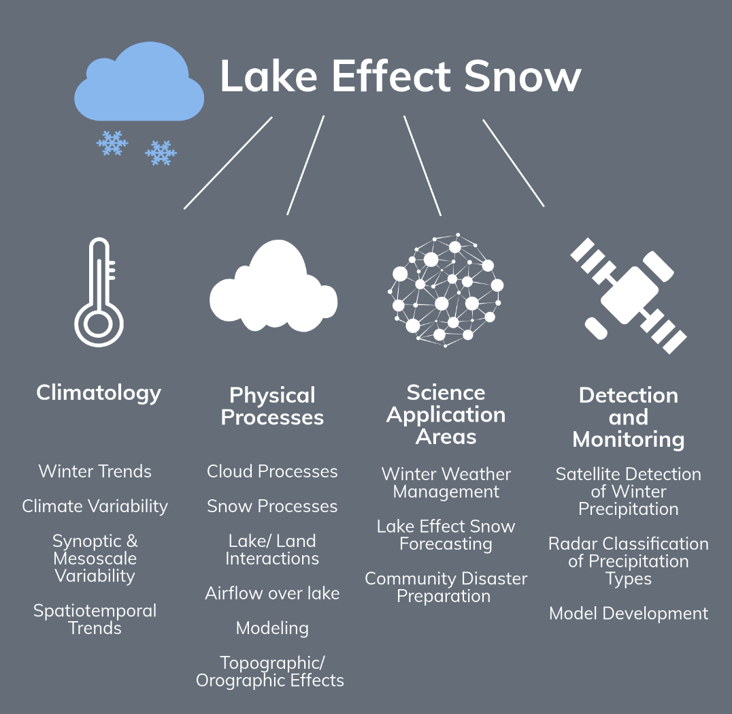 Lake Effect Snow

Climatology

Winter Trends

Climate Variability

Synoptic & Mesoscale Variability

Spatiotemporal Trends

Physical Processes

Cloud Processes

Snow Processes

Lake/ Land Interactions

Airflow over lake

Modeling

Topographic/ Orographic Effects

Science Application Areas

Winter Weather Management

Lake Effect Snow Forecasting

Community Disaster Preparation

Detection and Monitoring

Satellite Detection of Winter Precipitation

Radar Classification of Precipitation Types

Model Development